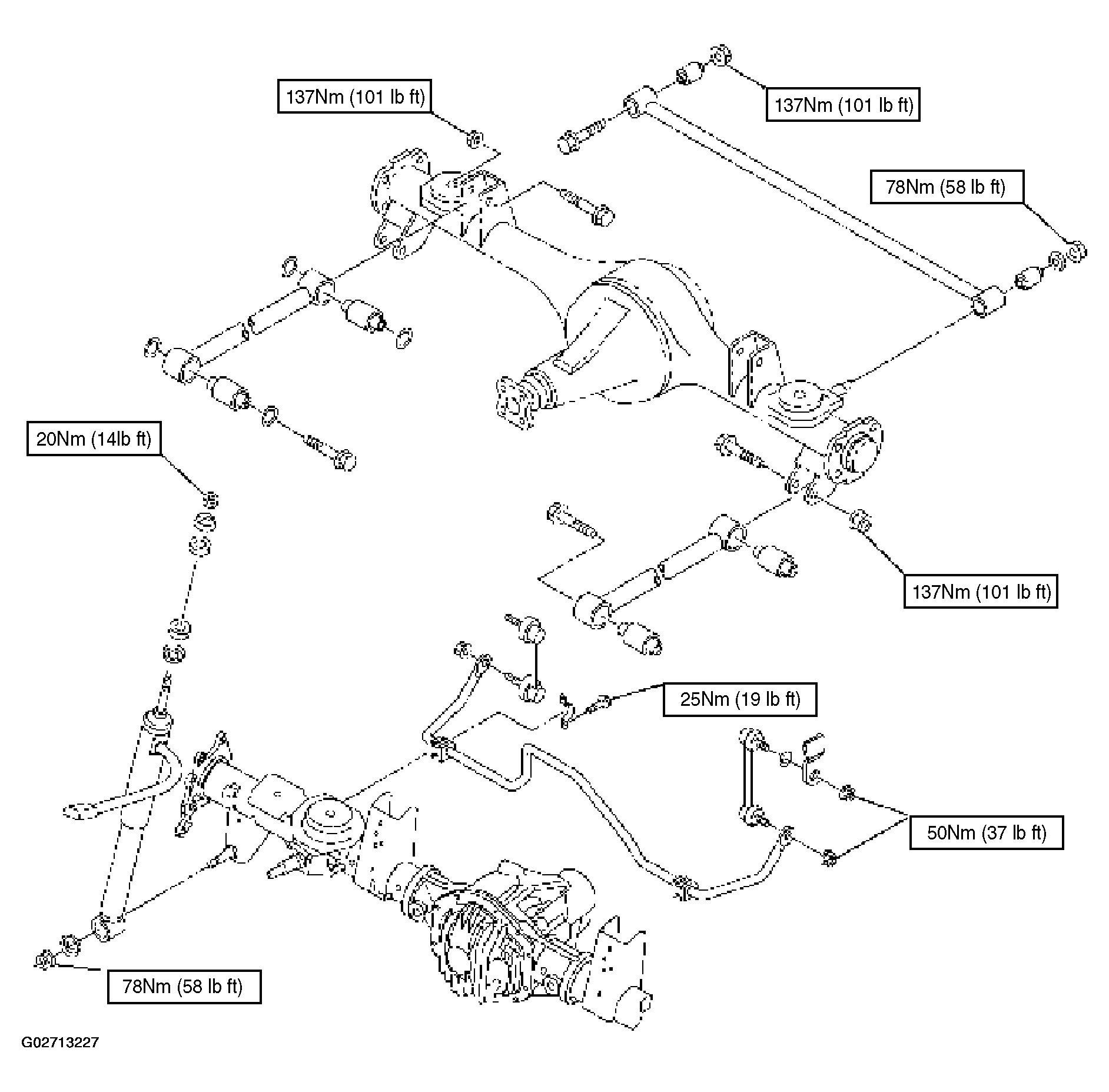 137Nm (101 lb ft)

137Nm (101 lb ft)

78Nm (58 lb ft)

20Nm (14lb ft)

137Nm (101 lb ft)

25Nm (19 lb ft)

50Nm (37 lb ft)

78Nm (58 lb ft)

G02713227