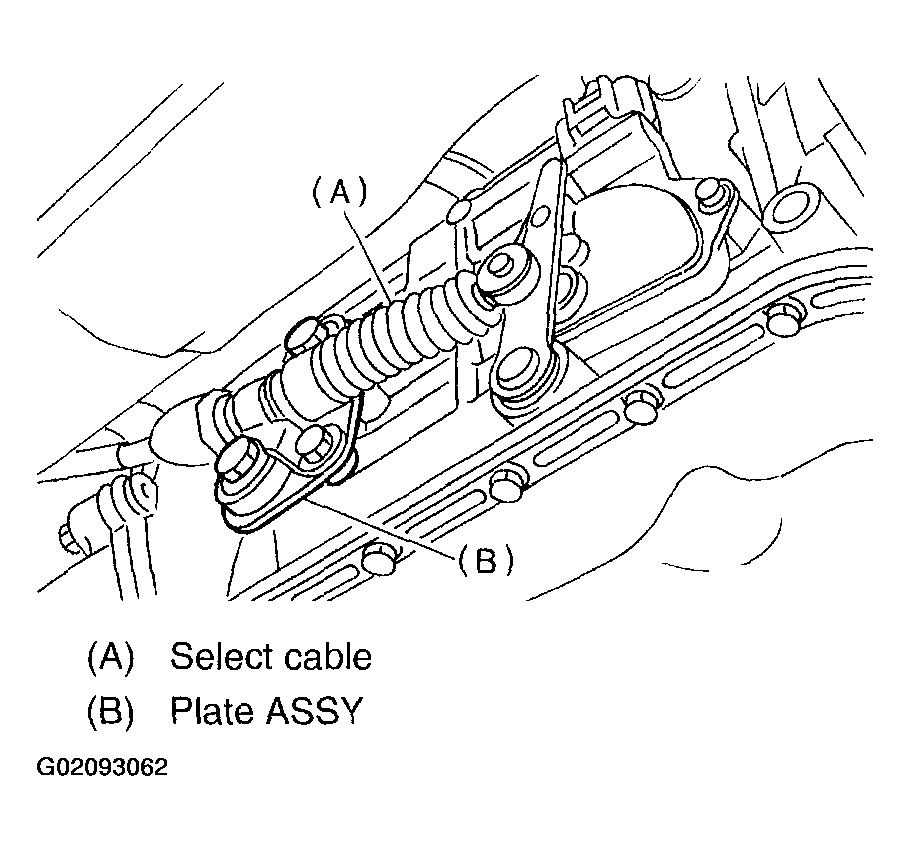 (A)

(B)

(A) Select cable

(B) Plate ASSY

G02093062