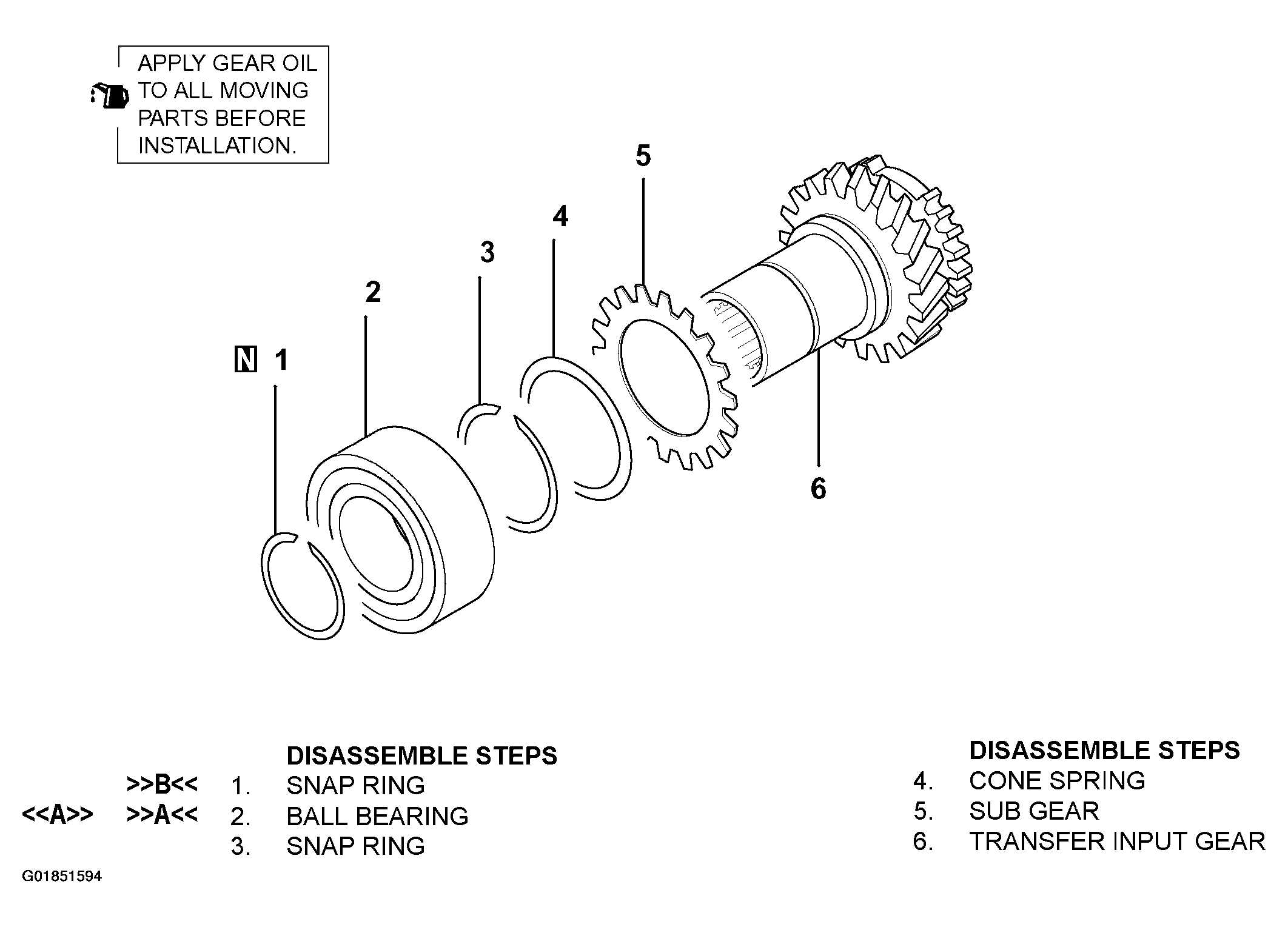 APPLY GEAR OIL TO ALL MOVING PARTS BEFORE INSTALLATION.

5

4

3

2

N 1

6

DISASSEMBLE STEPS

>>B<< 1. SNAP RING

<<A>> >>A<< 2. BALL BEARING

3. SNAP RING

DISASSEMBLE STEPS

4. CONE SPRING

5. SUB GEAR

6. TRANSFER INPUT GEAR

G01851594