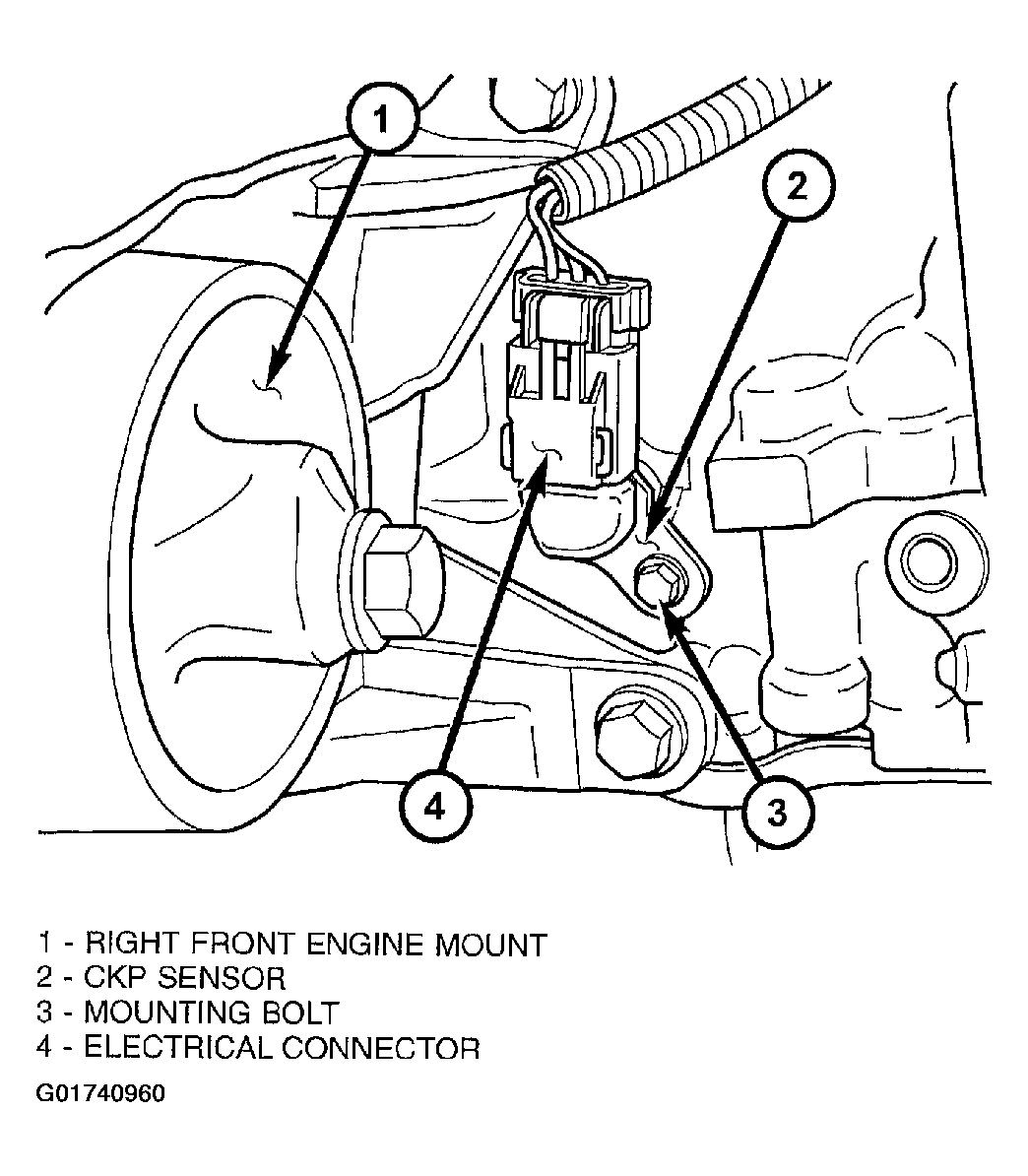 1

2

4

3

1 - RIGHT FRONT ENGINE MOUNT
2 - CKP SENSOR
3 - MOUNTING BOLT
4 - ELECTRICAL CONNECTOR

G01740960