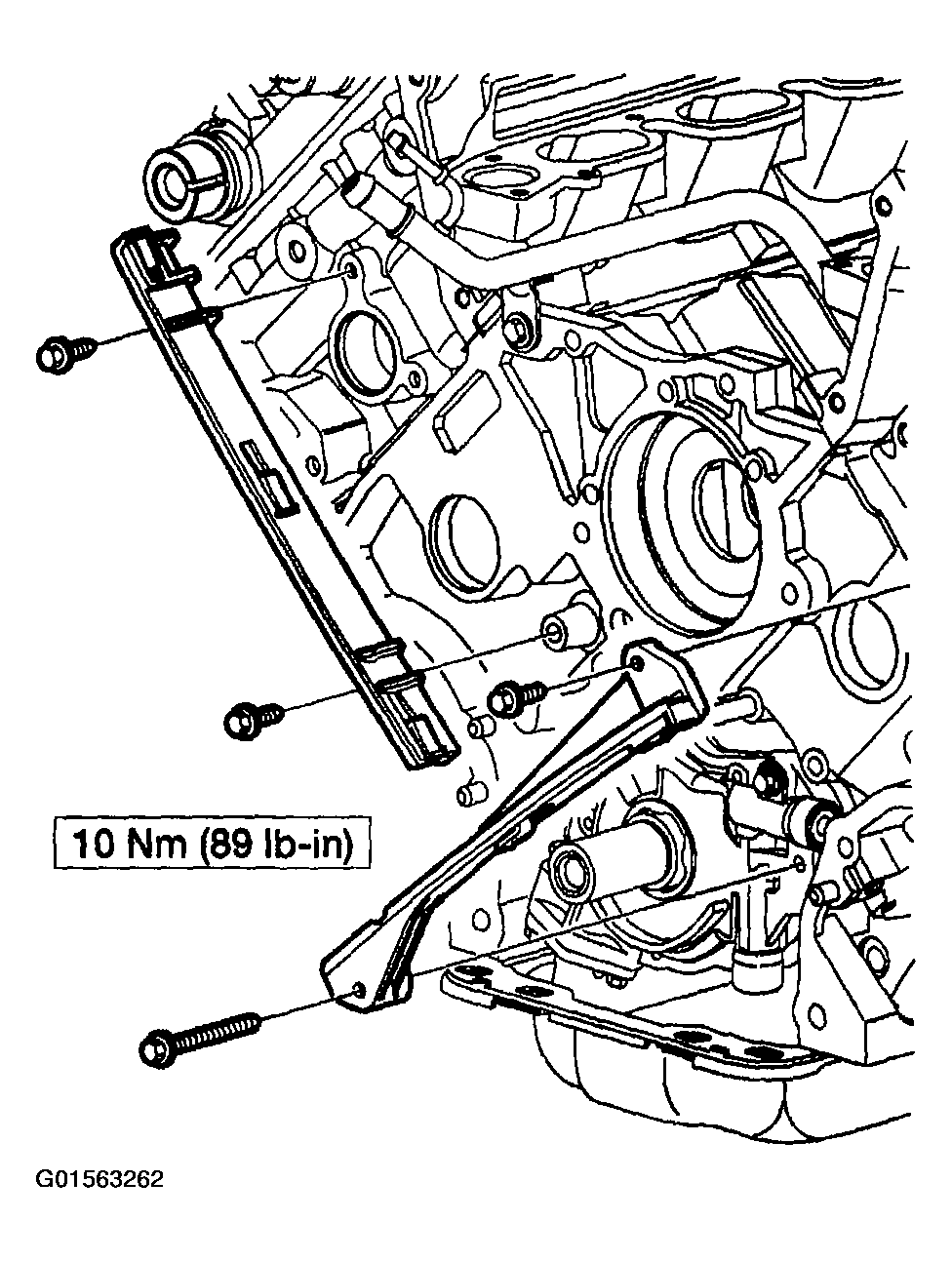 10 Nm (89 lb-in)

G01563262