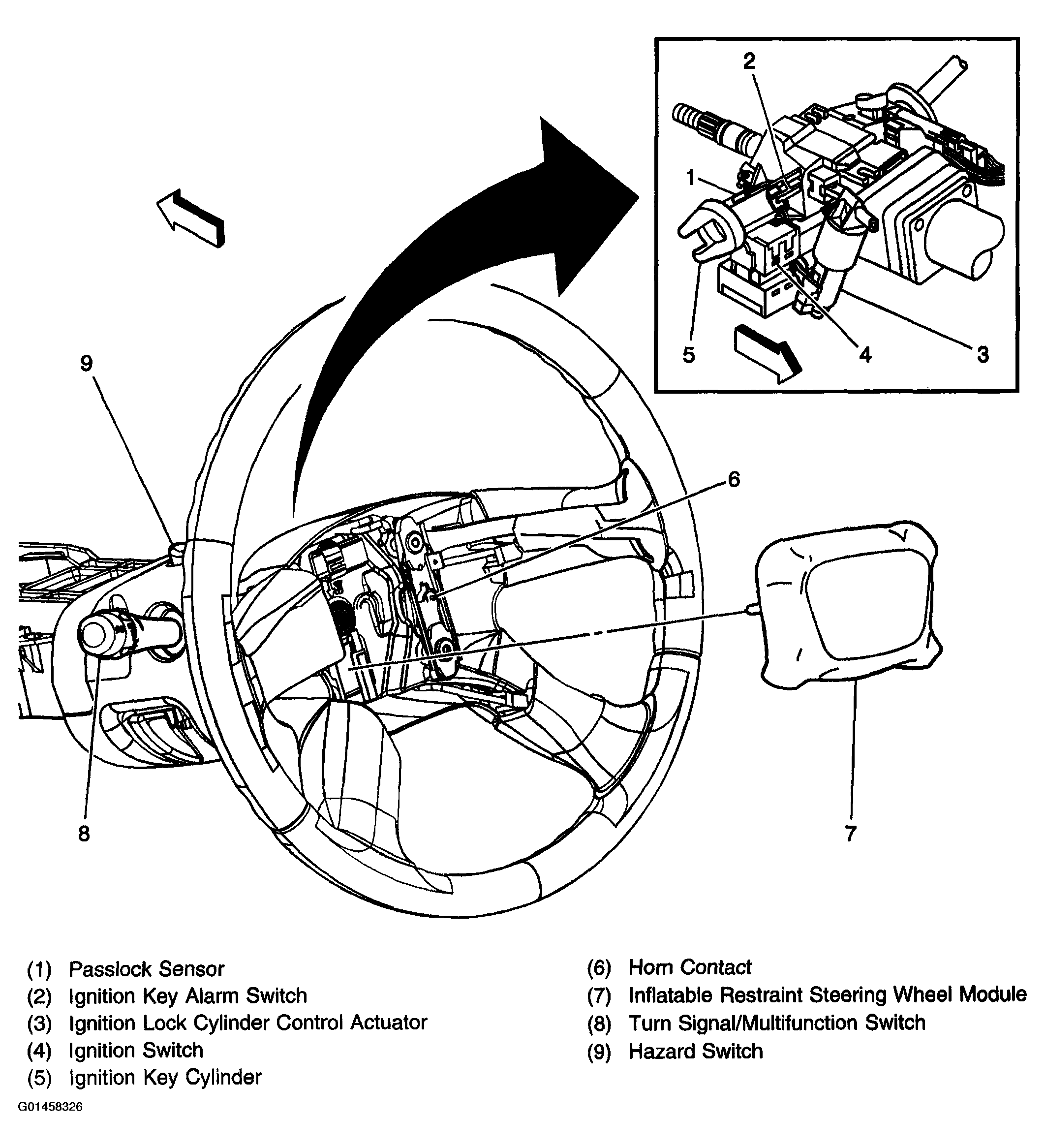 2
1
5
4
3
9
6
8
7

(1) Passlock Sensor
(2) Ignition Key Alarm Switch
(3) Ignition Lock Cylinder Control Actuator
(4) Ignition Switch
(5) Ignition Key Cylinder

(6) Horn Contact
(7) Inflatable Restraint Steering Wheel Module
(8) Turn Signal/Multifunction Switch
(9) Hazard Switch

G01458326