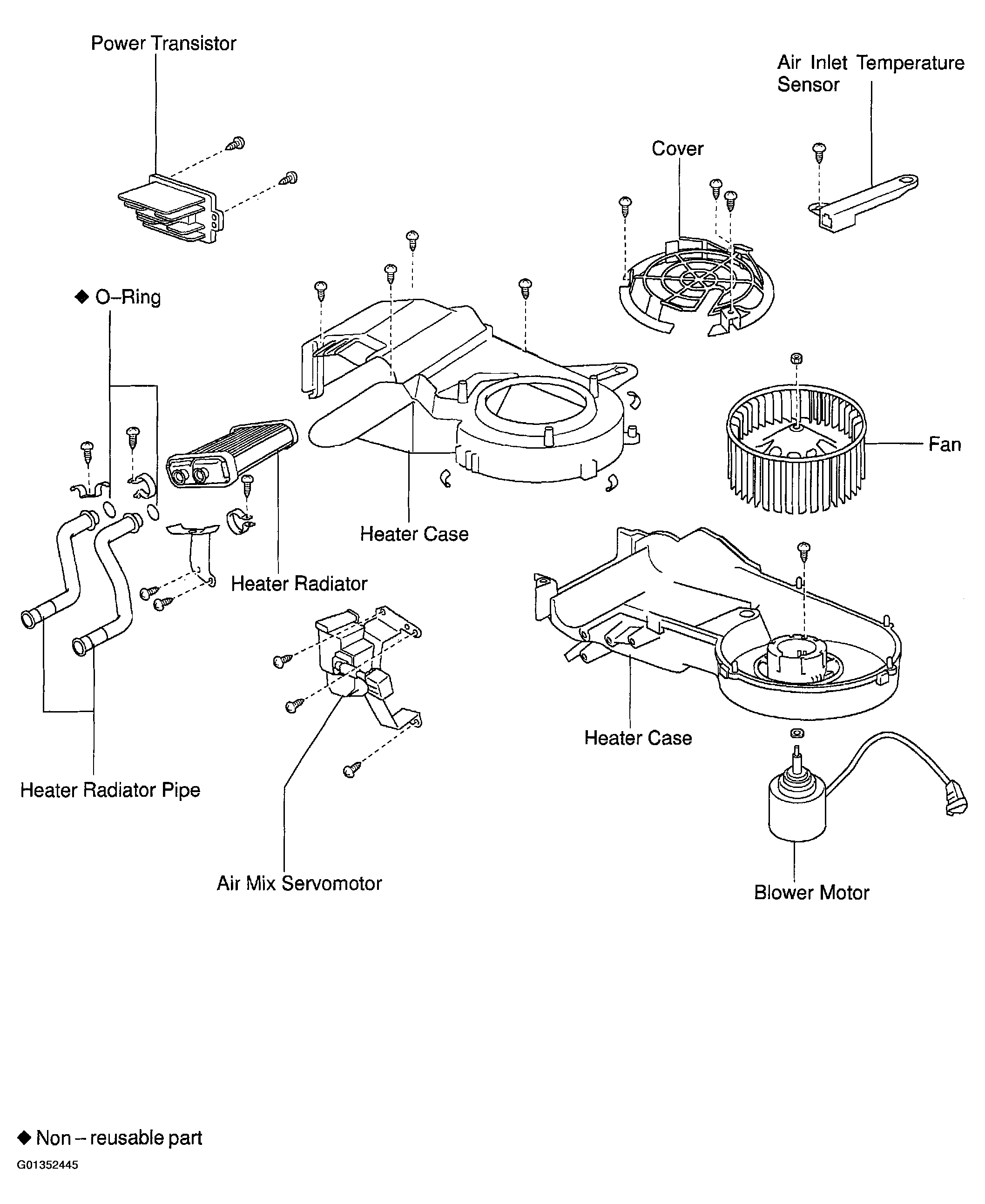 Power Transistor

Air Inlet Temperature Sensor

Cover

◆ O–Ring

Fan

Heater Case

Heater Radiator

Heater Case

Heater Radiator Pipe

Air Mix Servomotor

Blower Motor

◆ Non – reusable part

G01352445