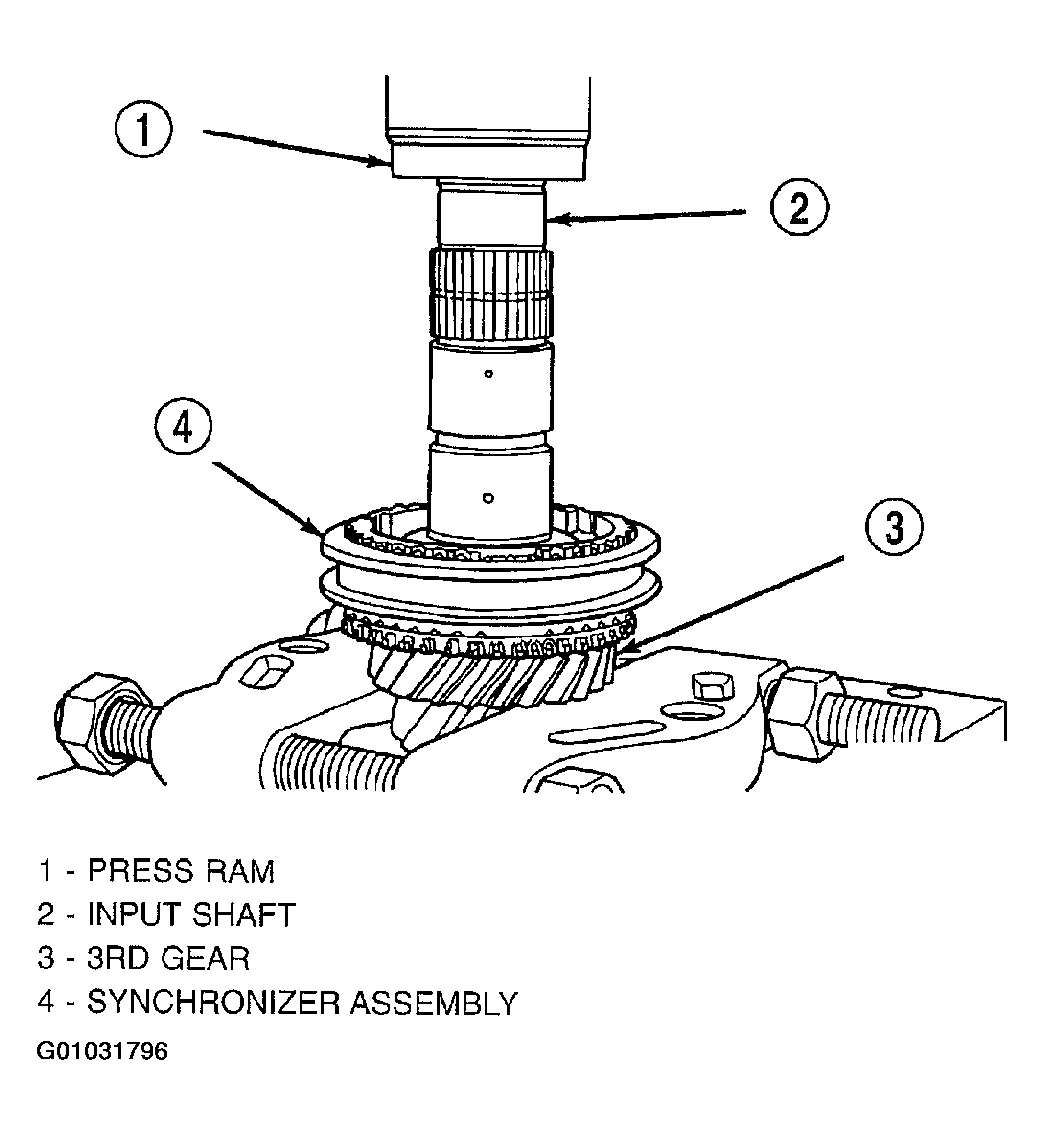 1
2
4
3

1 - PRESS RAM
2 - INPUT SHAFT
3 - 3RD GEAR
4 - SYNCHRONIZER ASSEMBLY

G01031796