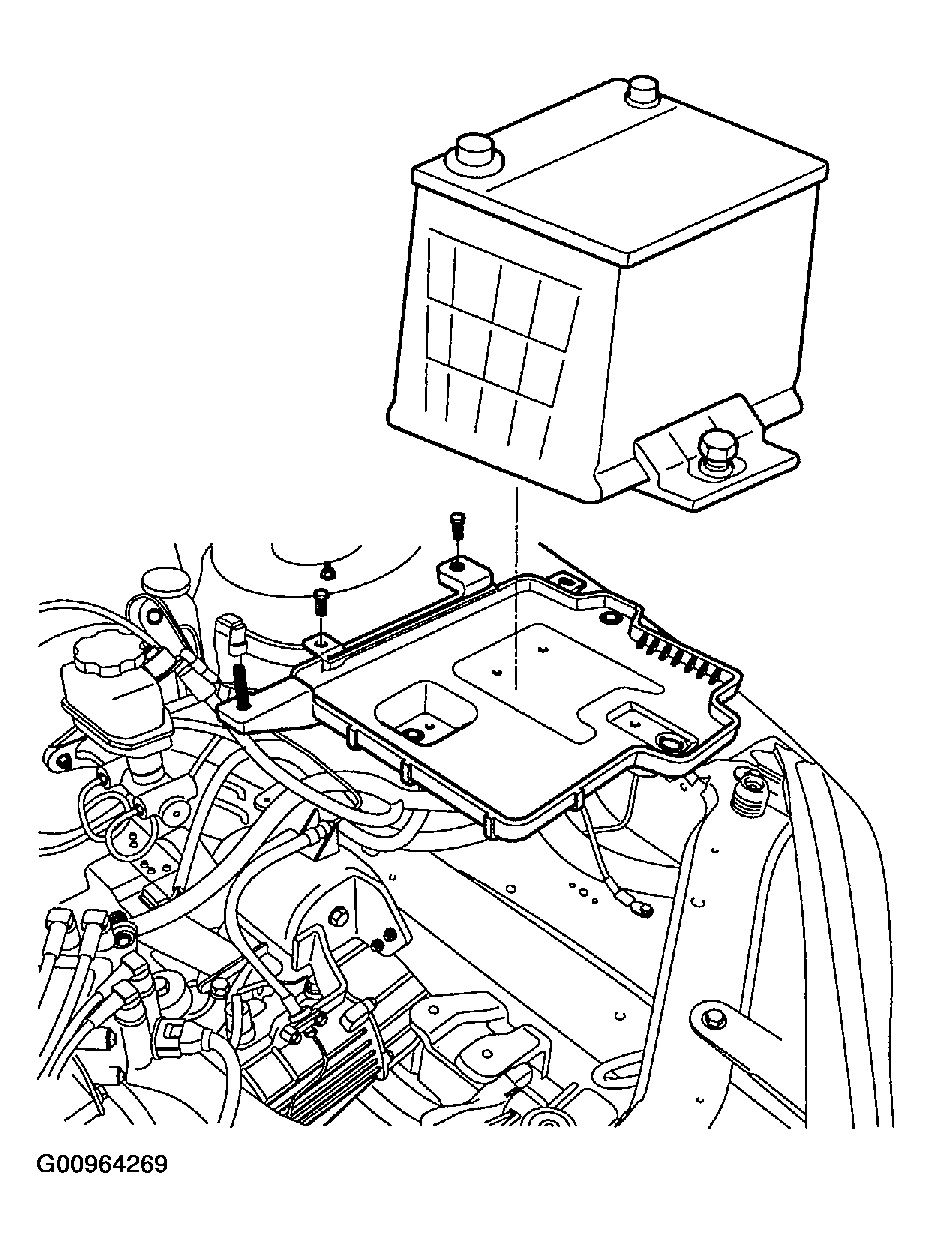 G00964269