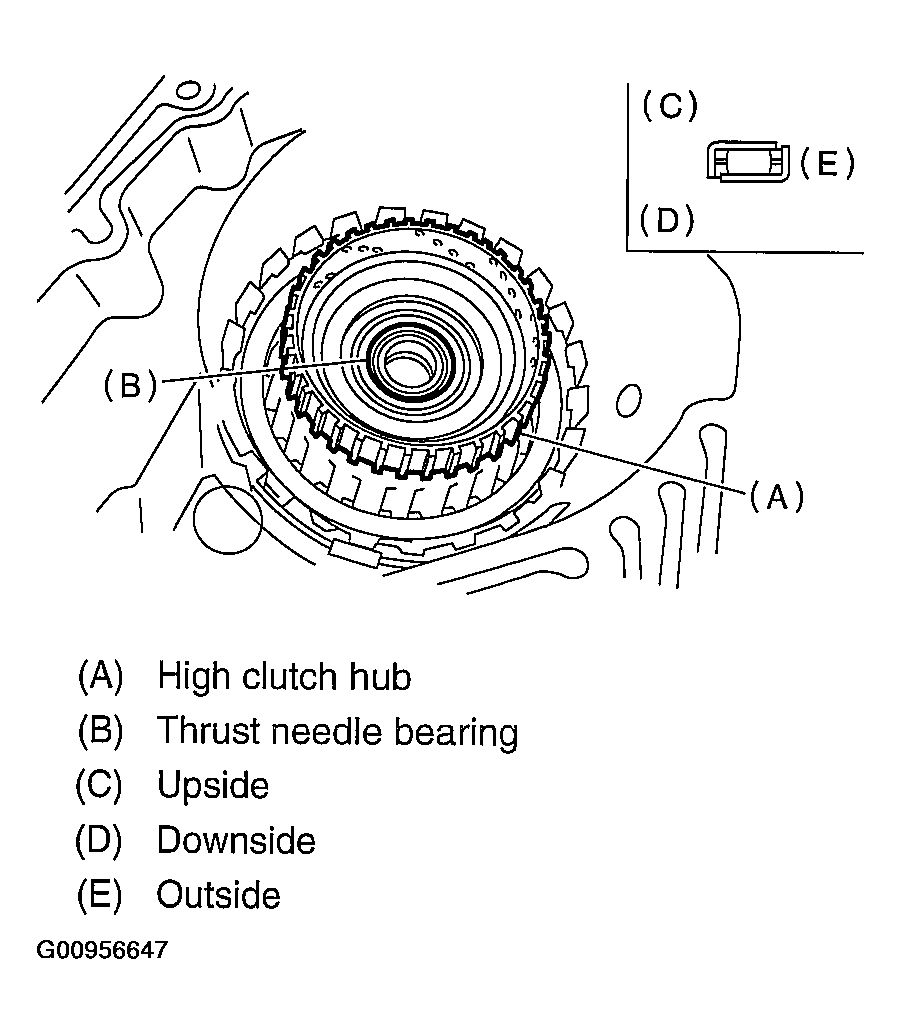 (C)
(E)
(D)
(B)
(A)

(A) High clutch hub
(B) Thrust needle bearing
(C) Upside
(D) Downside
(E) Outside

G00956647