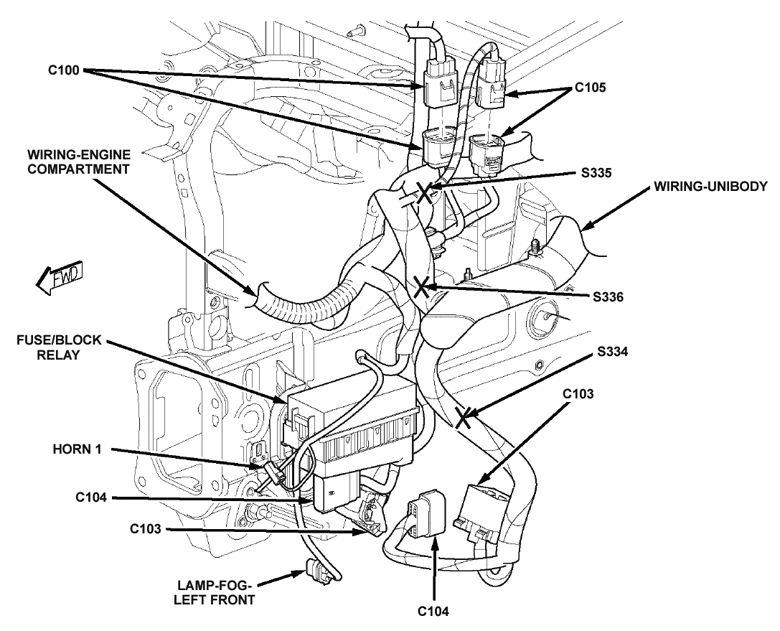 C100

C105

WIRING-ENGINE COMPARTMENT

S335

WIRING-UNIBODY

FWD

S336

FUSE/BLOCK RELAY

S334

C103

HORN 1

C104

C103

LAMP-FOG-LEFT FRONT

C104