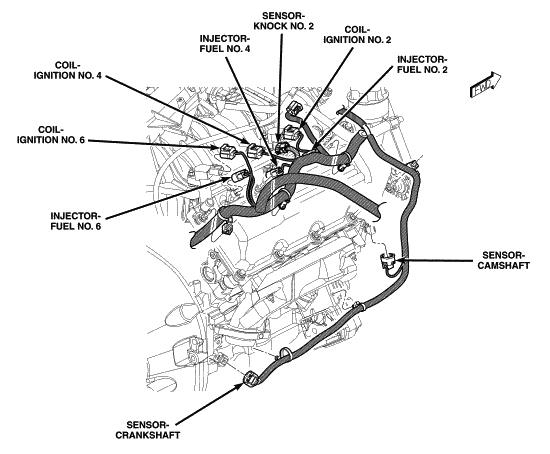 SENSOR-KNOCK NO. 2

INJECTOR-FUEL NO. 4

COIL-IGNITION NO. 2

INJECTOR-FUEL NO. 2

COIL-IGNITION NO. 4

FWD

COIL-IGNITION NO. 6

INJECTOR-FUEL NO. 6

SENSOR-CAMSHAFT

SENSOR-CRANKSHAFT