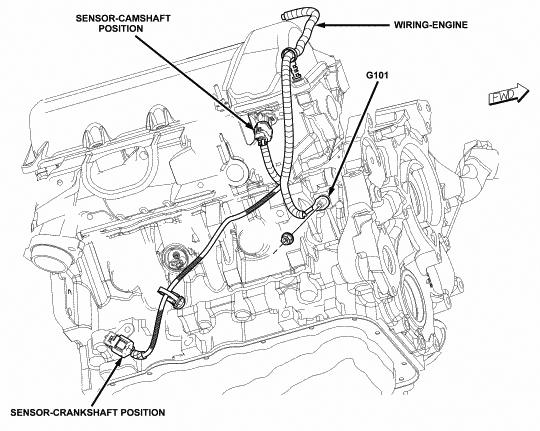 SENSOR-CAMSHAFT POSITION

WIRING-ENGINE

G101

FWD

SENSOR-CRANKSHAFT POSITION