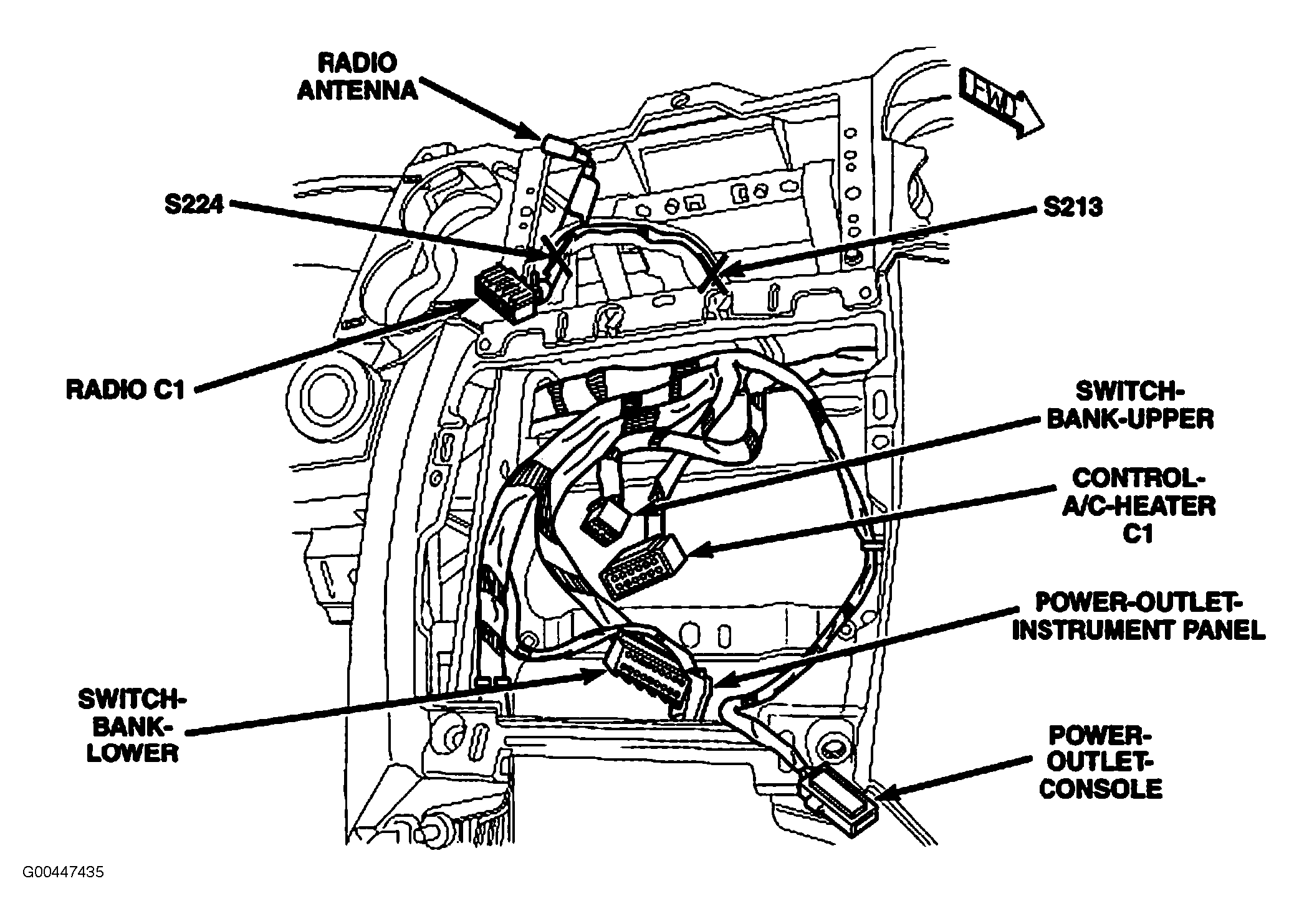 RADIO ANTENNA

FWD

S224

S213

RADIO C1

SWITCH-BANK-UPPER

CONTROL-A/C-HEATER C1

POWER-OUTLET-INSTRUMENT PANEL

SWITCH-BANK-LOWER

POWER-OUTLET-CONSOLE

G00447435