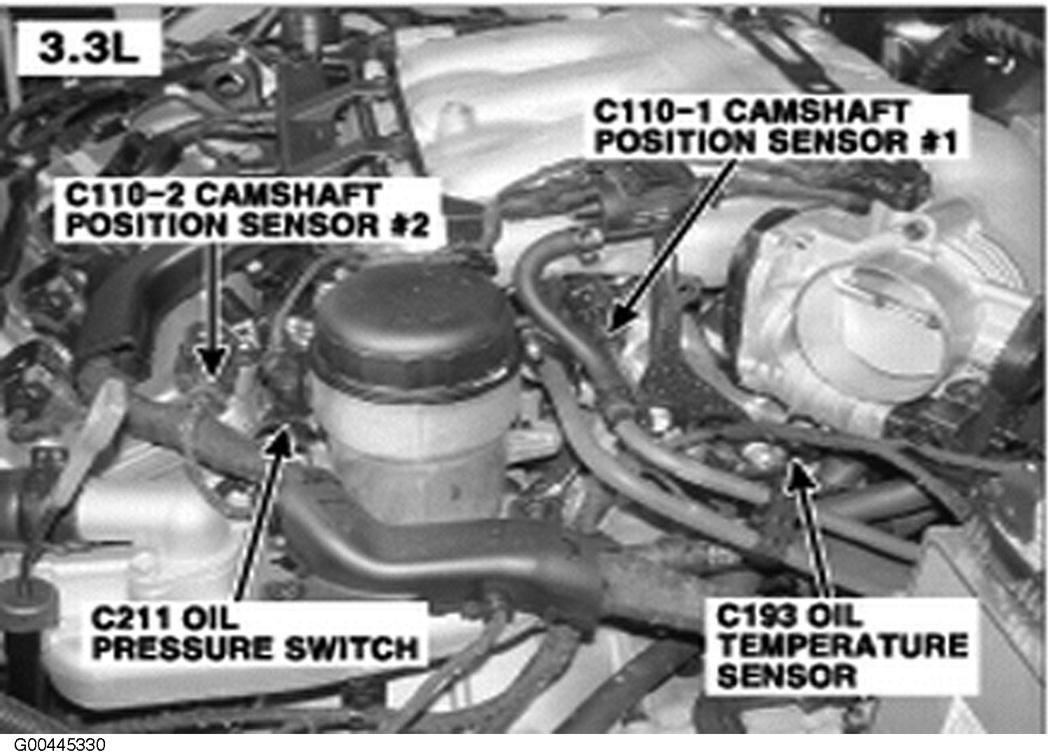 3.3L

C110-1 CAMSHAFT POSITION SENSOR #1

C110-2 CAMSHAFT POSITION SENSOR #2

C211 OIL PRESSURE SWITCH

C193 OIL TEMPERATURE SENSOR

G00445330