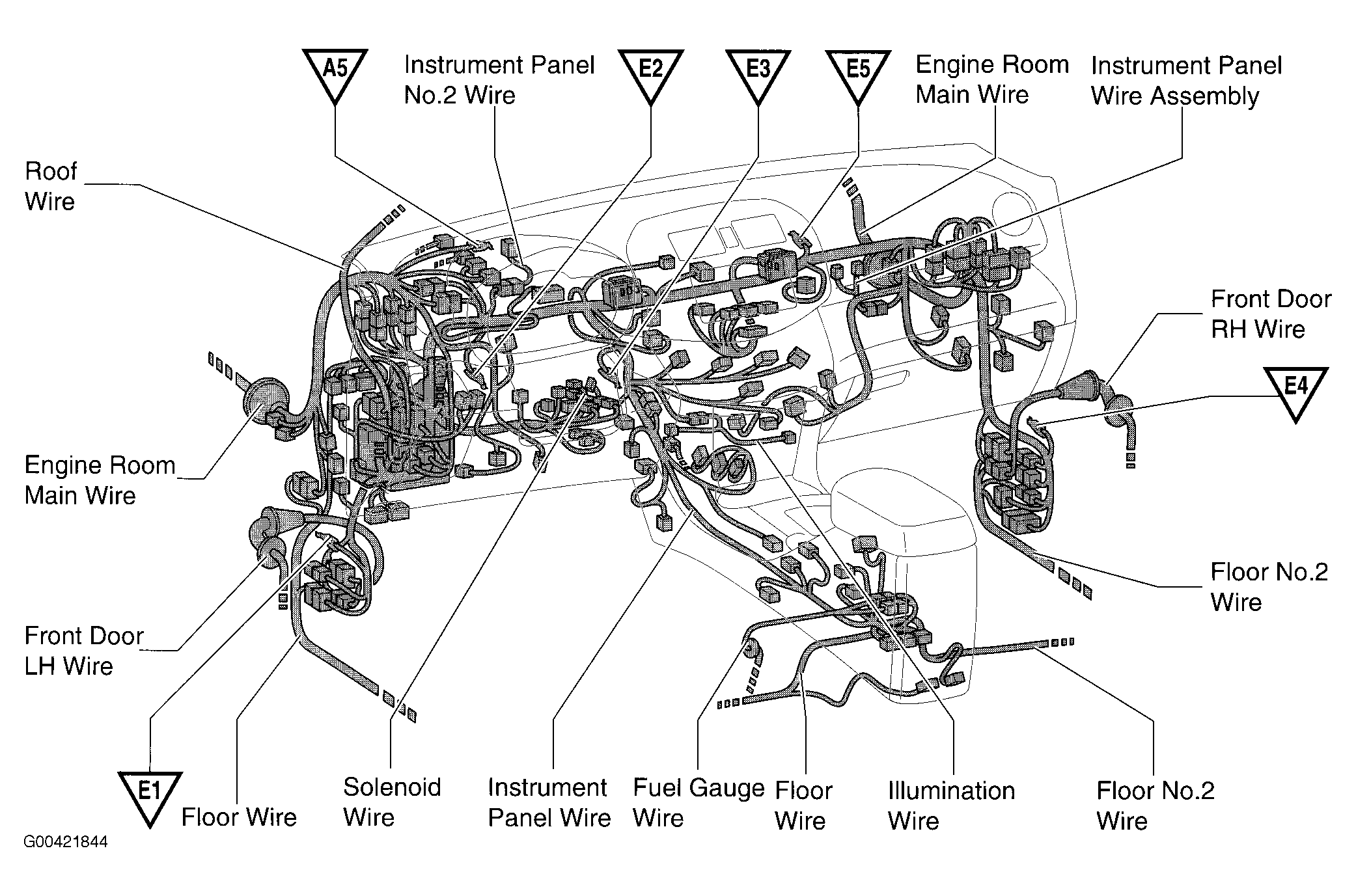 A5
Instrument Panel No.2 Wire
E2
E3
E5
Engine Room Main Wire
Instrument Panel Wire Assembly

Roof Wire

Front Door RH Wire

E4

Engine Room Main Wire

Floor No.2 Wire

Front Door LH Wire

E1
Floor Wire
Solenoid Wire
Instrument Panel Wire
Fuel Gauge Wire
Floor Wire
Illumination Wire
Floor No.2 Wire

G00421844