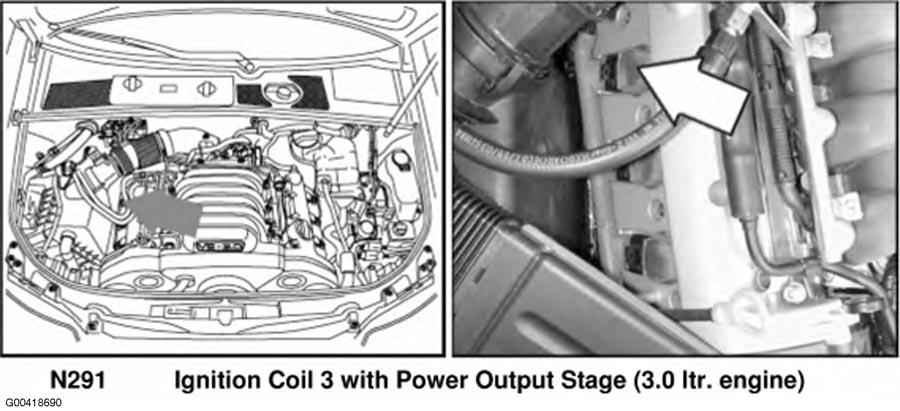 N291 Ignition Coil 3 with Power Output Stage (3.0 ltr. engine)

G00418690