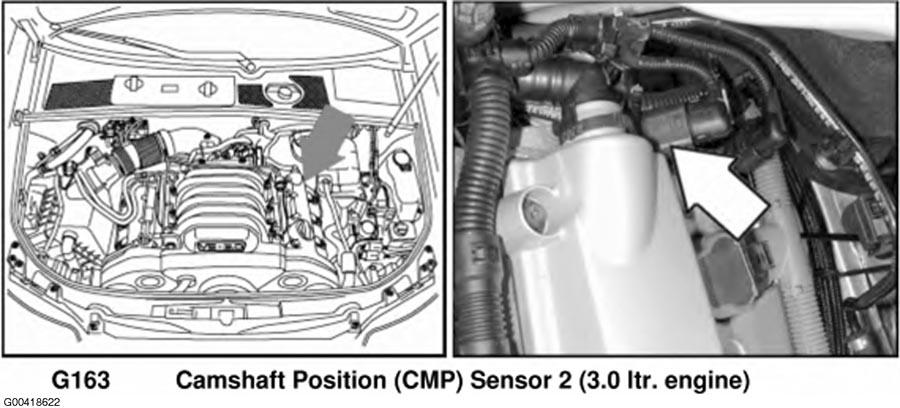 G163 Camshaft Position (CMP) Sensor 2 (3.0 ltr. engine)

G00418622