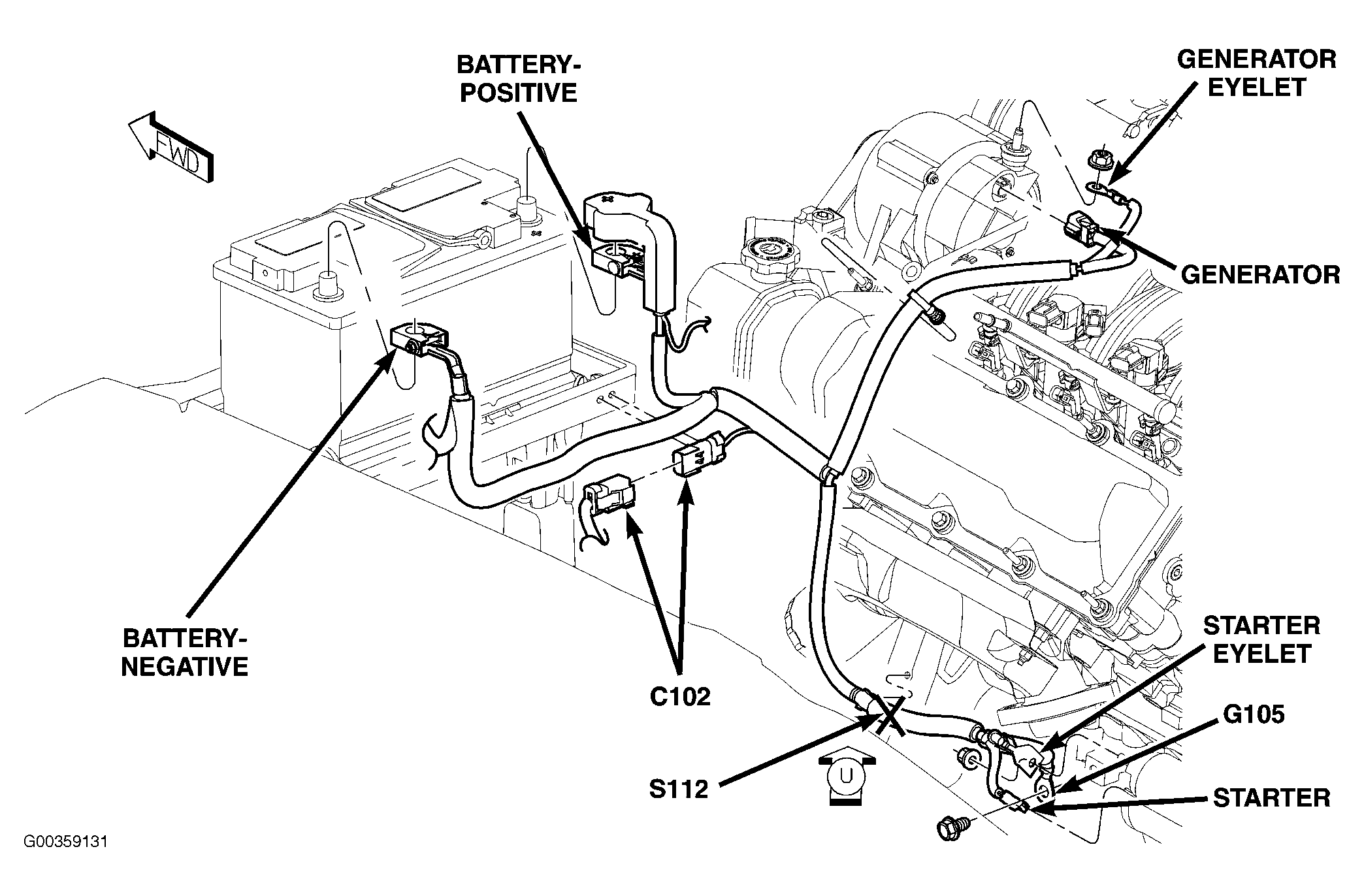 BATTERY-POSITIVE

GENERATOR EYELET

FWD

GENERATOR

BATTERY-NEGATIVE

C102

STARTER EYELET

G105

S112

U

STARTER

G00359131