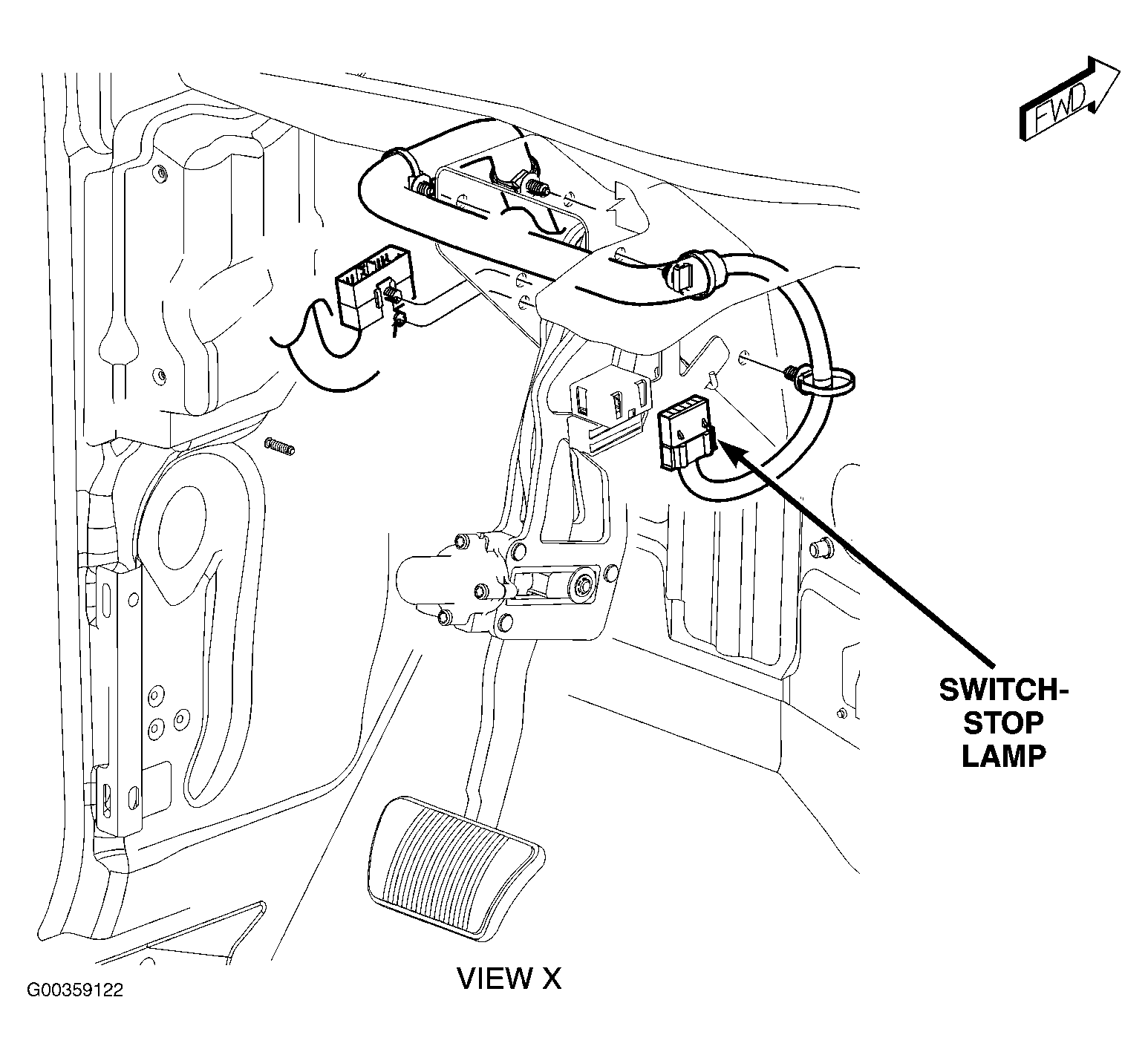 FWD

SWITCH-STOP LAMP

VIEW X

G00359122