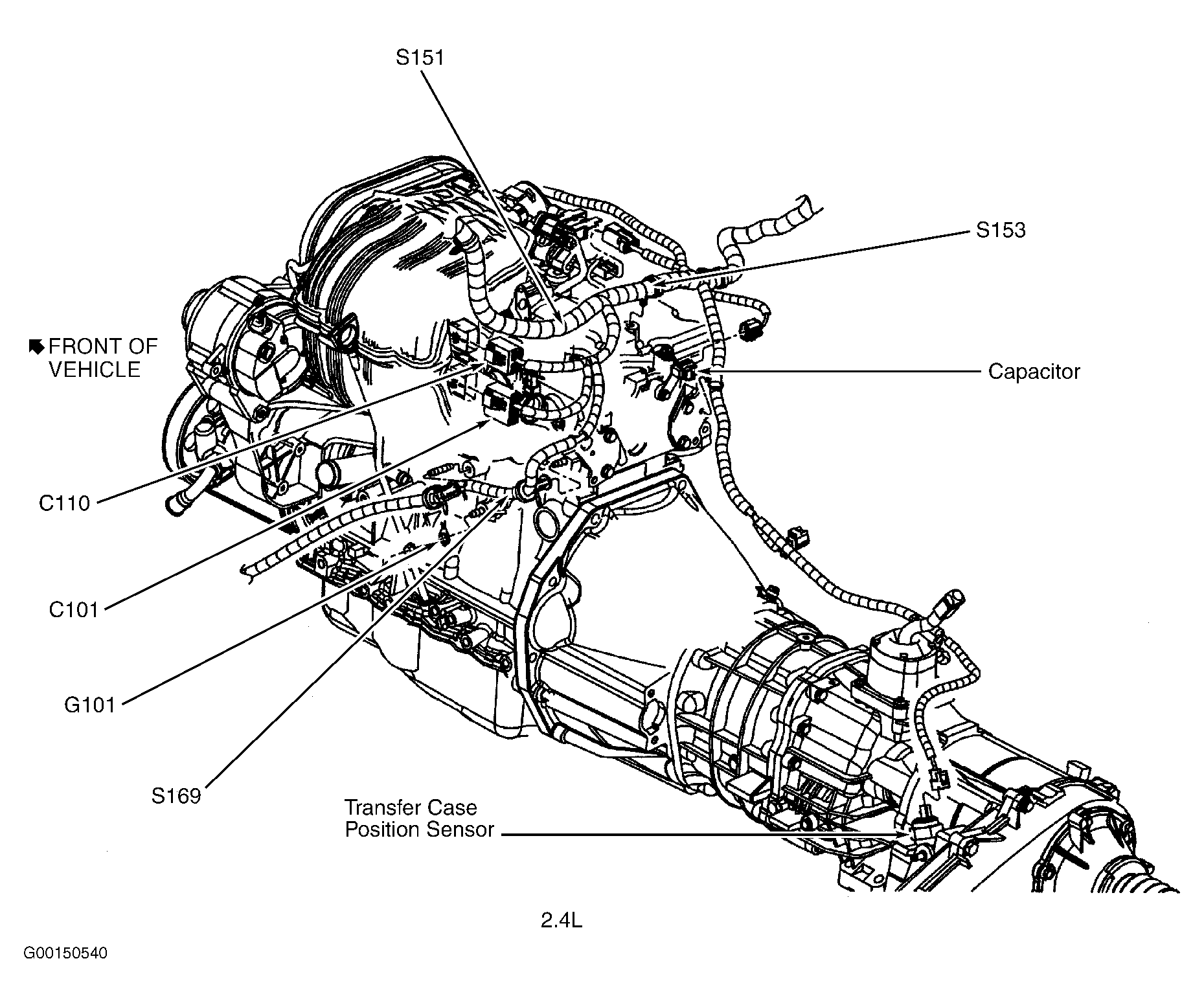 S151

S153

FRONT OF VEHICLE

Capacitor

C110

C101

G101

S169

Transfer Case Position Sensor

2.4L

G00150540