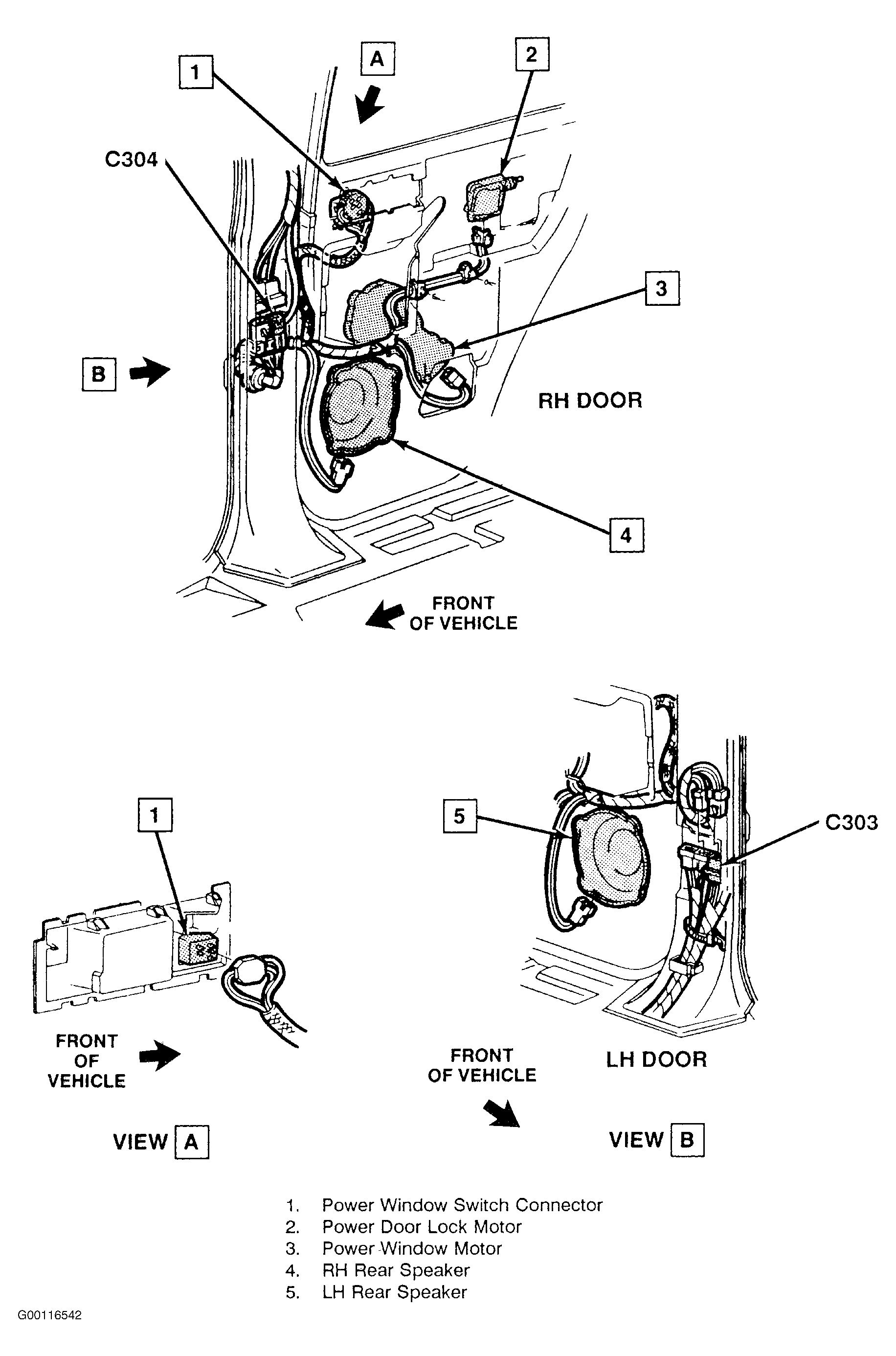 1

A

2

C304

3

B

RH DOOR

4

FRONT OF VEHICLE

1

5

C303

FRONT OF VEHICLE

FRONT OF VEHICLE

LH DOOR

VIEW A

VIEW B

1. Power Window Switch Connector
2. Power Door Lock Motor
3. Power Window Motor
4. RH Rear Speaker
5. LH Rear Speaker

G00116542