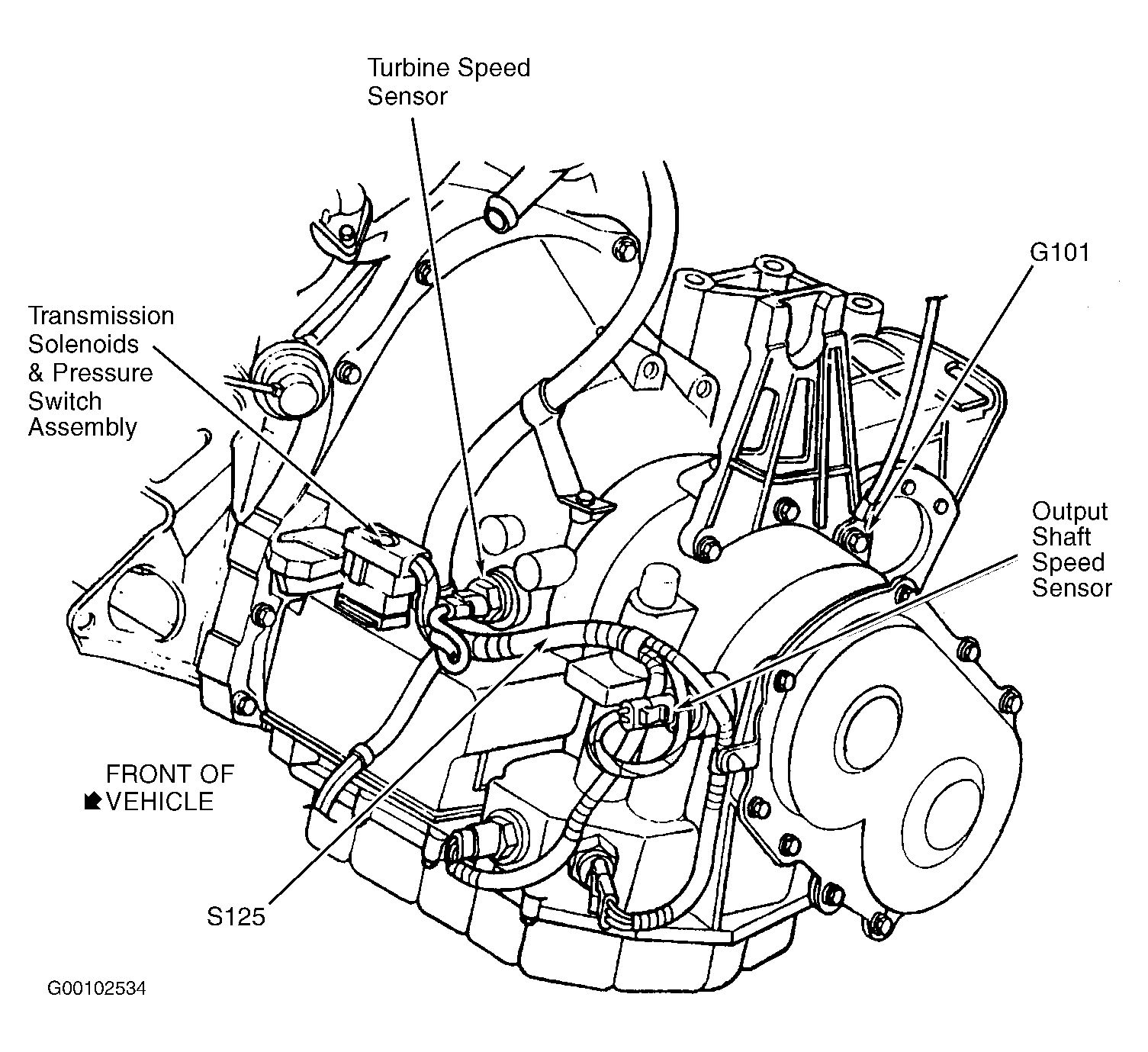 Turbine Speed Sensor

G101

Transmission Solenoids & Pressure Switch Assembly

Output Shaft Speed Sensor

FRONT OF VEHICLE

S125

G00102534