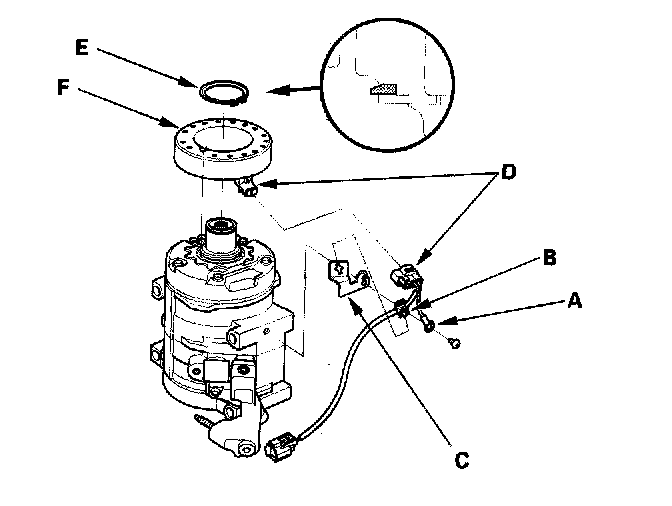 E
F
D
B
A
C