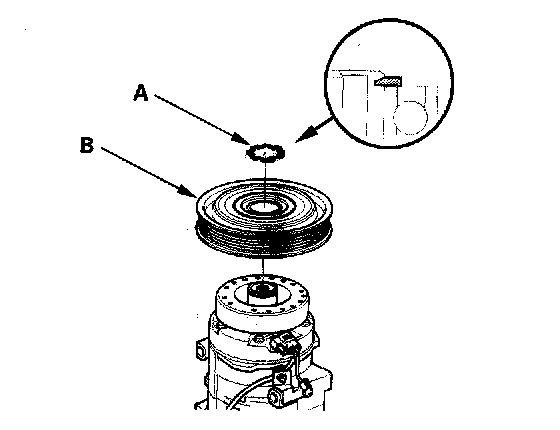 A
B